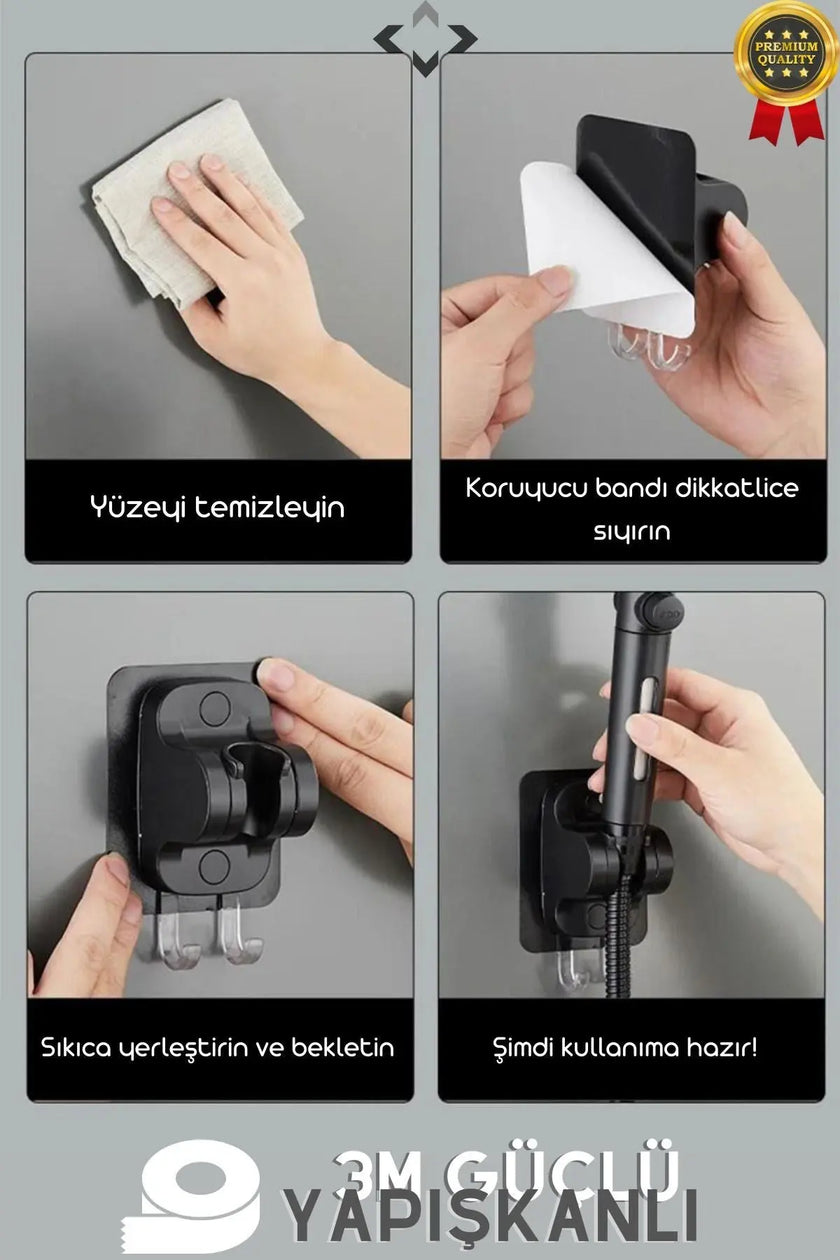 PREMIUM QUALITY

Yüzeyi temizleyin

Koruyucu bandı dikkatlice sıyırın

Sıkıca yerleştirin ve bekletin

Şimdi kullanıma hazır!

3M GÜÇLÜ YAPIŞKANLI